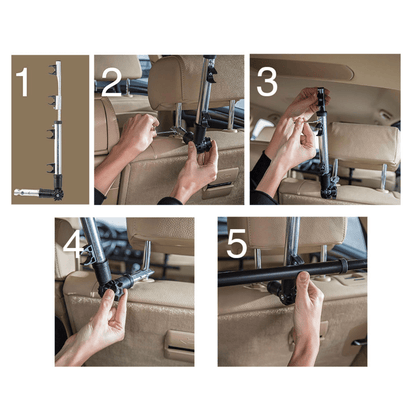 1

2

3

4

5